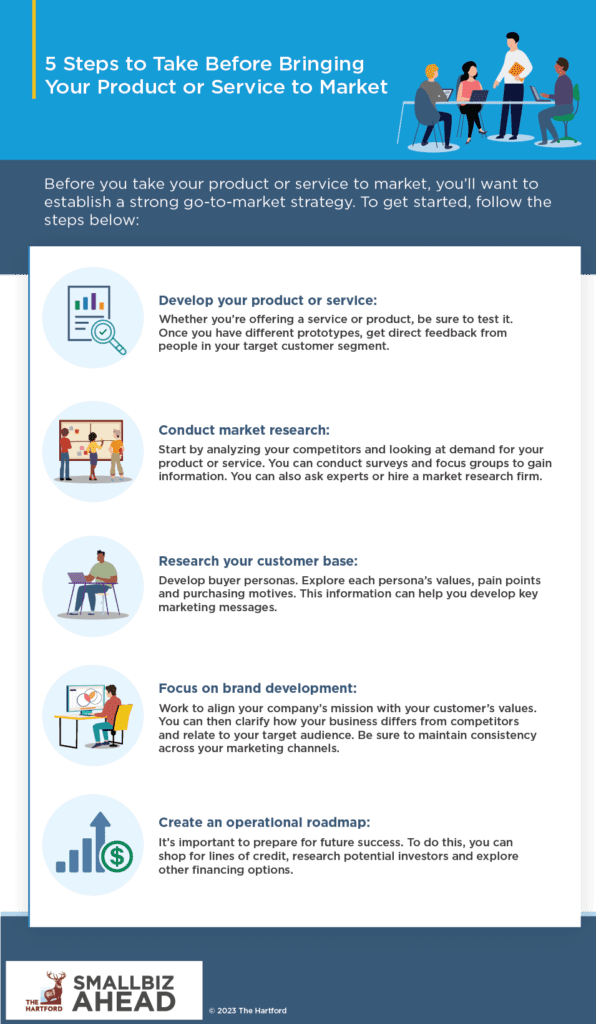 5 Steps to Take Before Bringing Your Product or Service to Market

Before you take your product or service to market, you'll want to establish a strong go-to-market strategy. To get started, follow the steps below:

Develop your product or service:
Whether you're offering a service or product, be sure to test it. Once you have different prototypes, get direct feedback from people in your target customer segment.

Conduct market research:
Start by analyzing your competitors and looking at demand for your product or service. You can conduct surveys and focus groups to gain information. You can also ask experts or hire a market research firm.

Research your customer base:
Develop buyer personas. Explore each persona's values, pain points and purchasing motives. This information can help you develop key marketing messages.

Focus on brand development:
Work to align your company's mission with your customer's values. You can then clarify how your business differs from competitors and relate to your target audience. Be sure to maintain consistency across your marketing channels.

Create an operational roadmap:
It's important to prepare for future success. To do this, you can shop for lines of credit, research potential investors and explore other financing options.

THE HARTFORD SMALLBIZ AHEAD

© 2023 The Hartford